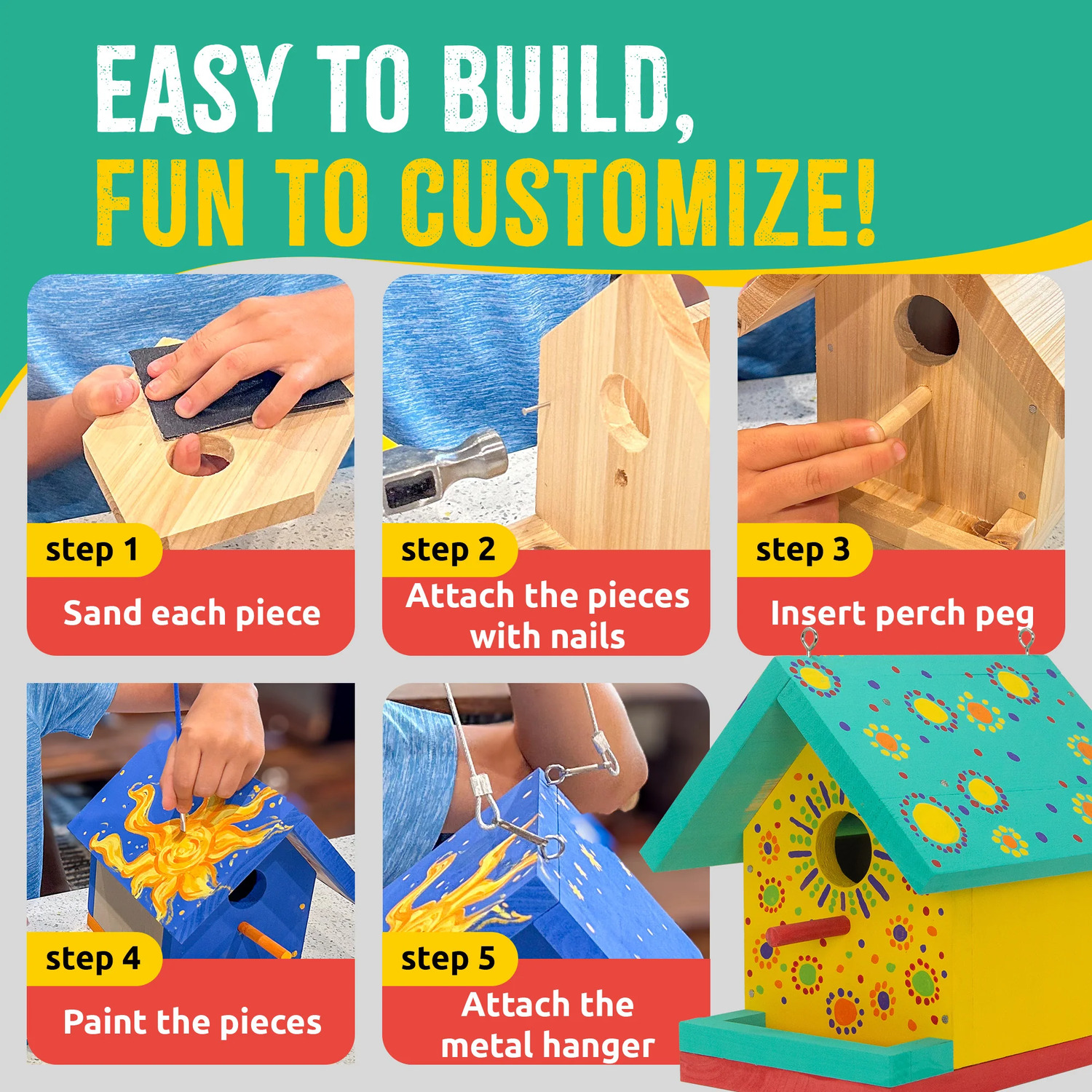 EASY TO BUILD,
FUN TO CUSTOMIZE!

step 1
Sand each piece

step 2
Attach the pieces with nails

step 3
Insert perch peg

step 4
Paint the pieces

step 5
Attach the metal hanger